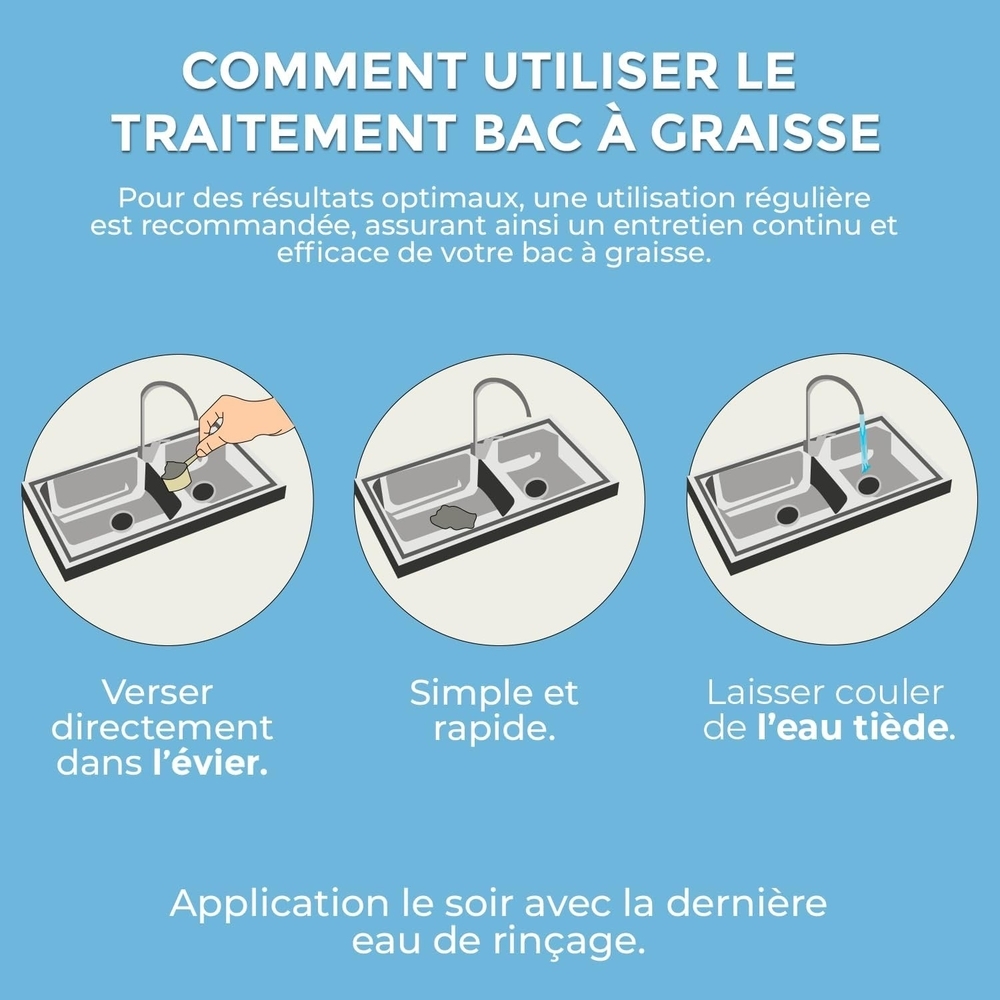 COMMENT UTILISER LE TRAITEMENT BAC À GRAISSE

Pour des résultats optimaux, une utilisation régulière est recommandée, assurant ainsi un entretien continu et efficace de votre bac à graisse.

Verser directement dans l'évier.

Simple et rapide.

Laisser couler de l'eau tiède.

Application le soir avec la dernière eau de rinçage.