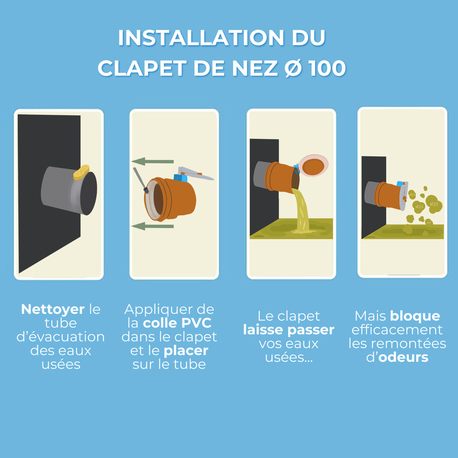 INSTALLATION DU CLAPET DE NEZ Ø 100

Nettoyer le tube d'évacuation des eaux usées

Appliquer de la colle PVC dans le clapet et le placer sur le tube

Le clapet laisse passer vos eaux usées...

Mais bloque efficacement les remontées d'odeurs